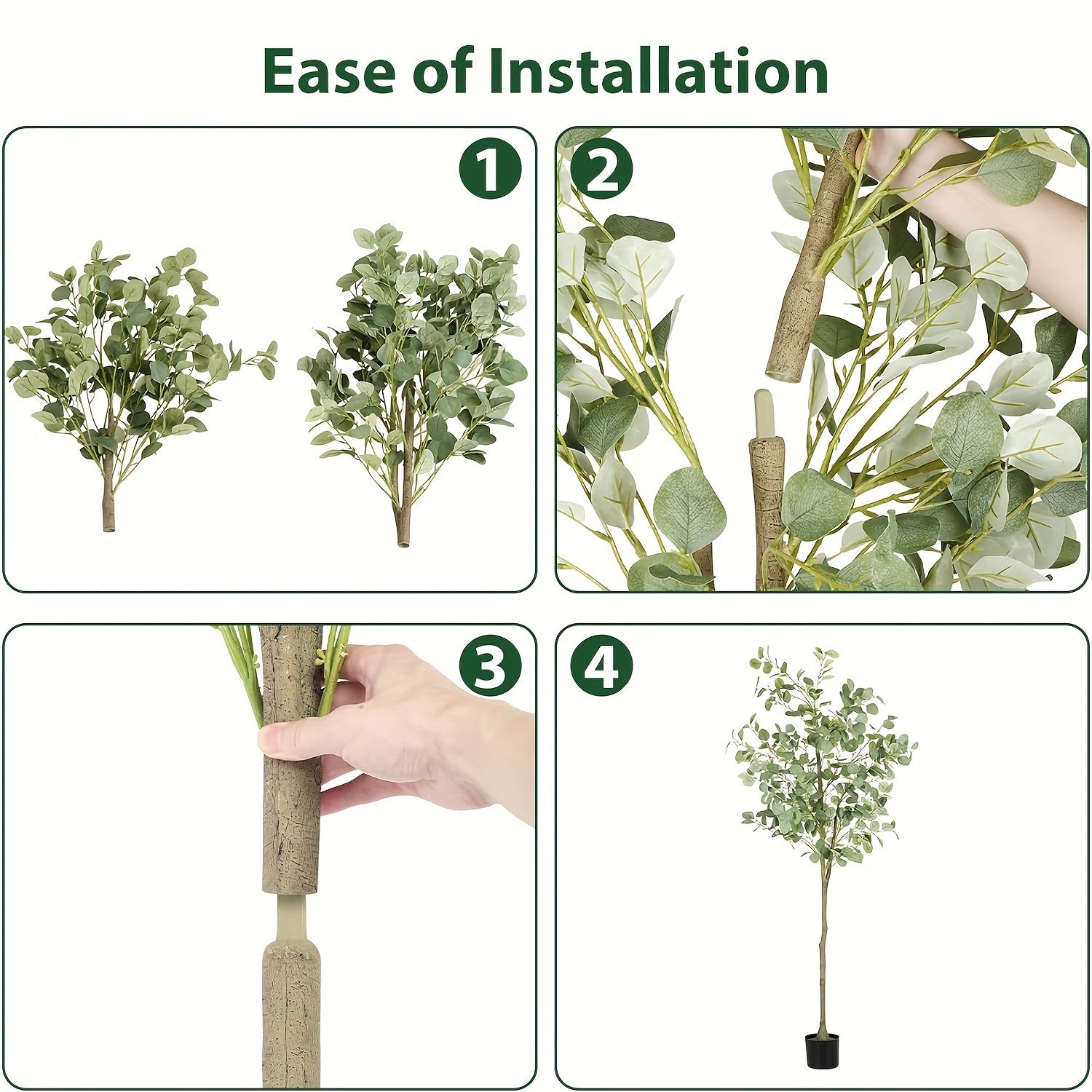 Ease of Installation

1

2

3

4