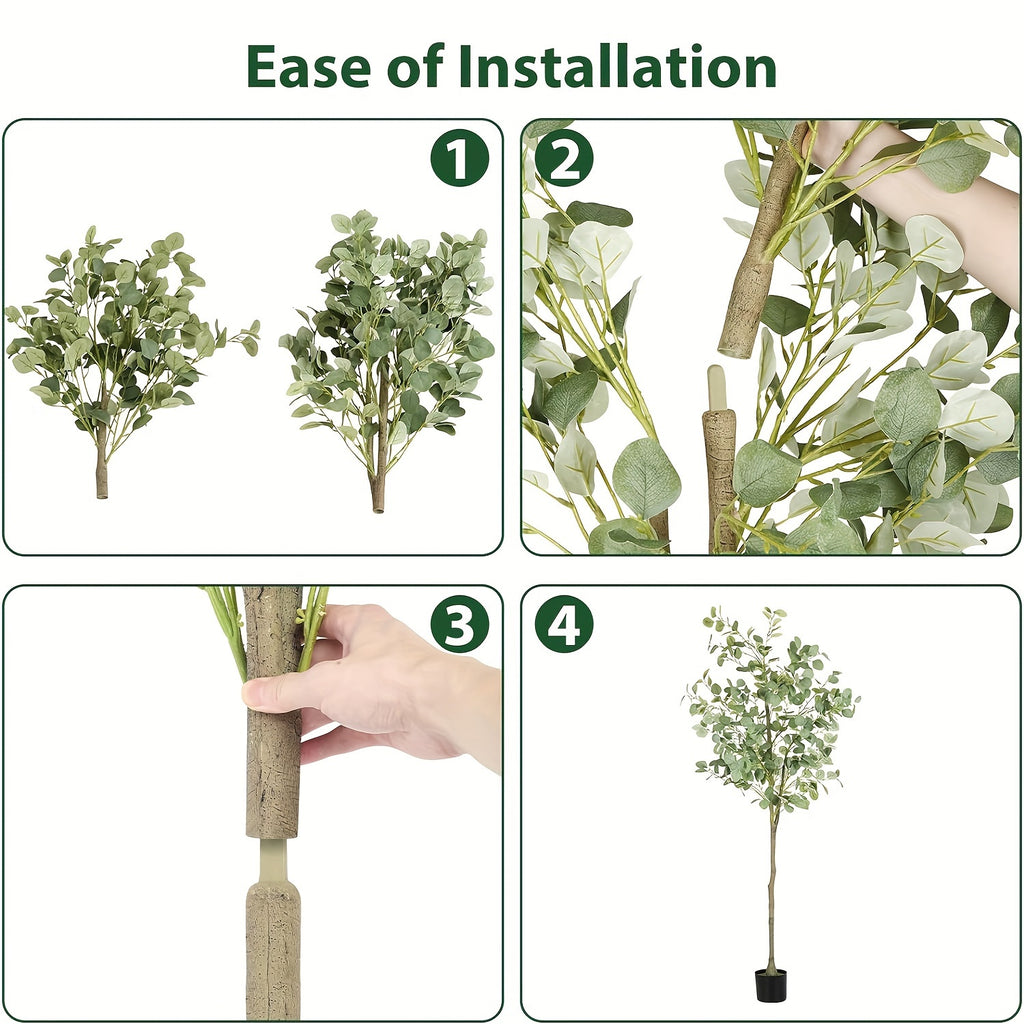 Ease of Installation

1

2

3

4